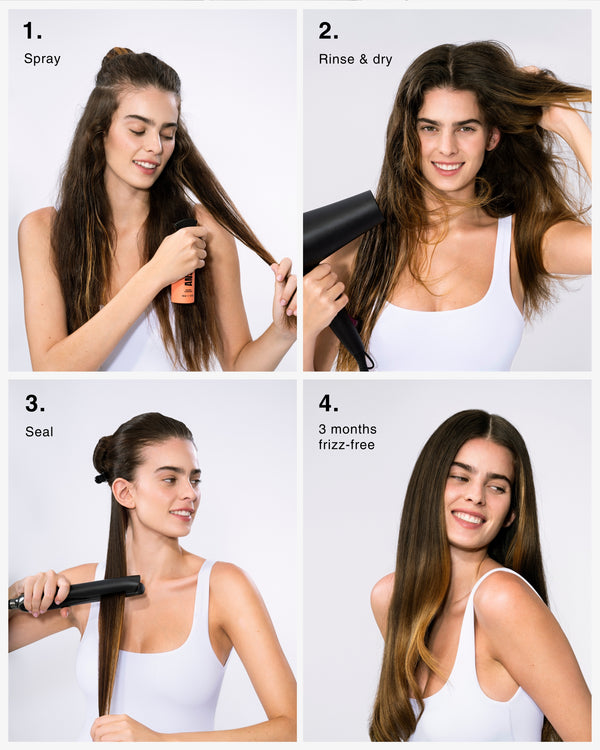 1.
Spray

2.
Rinse & dry

3.
Seal

4.
3 months
frizz-free